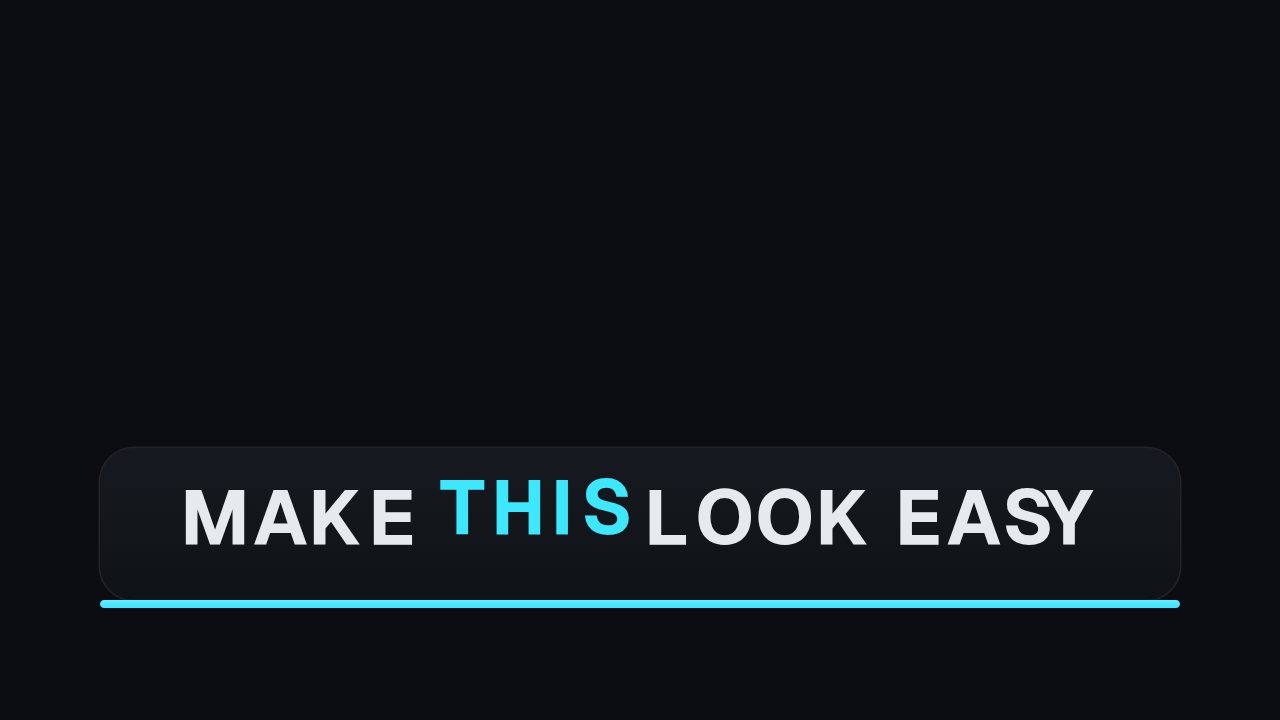 MAKE THIS LOOK EASY