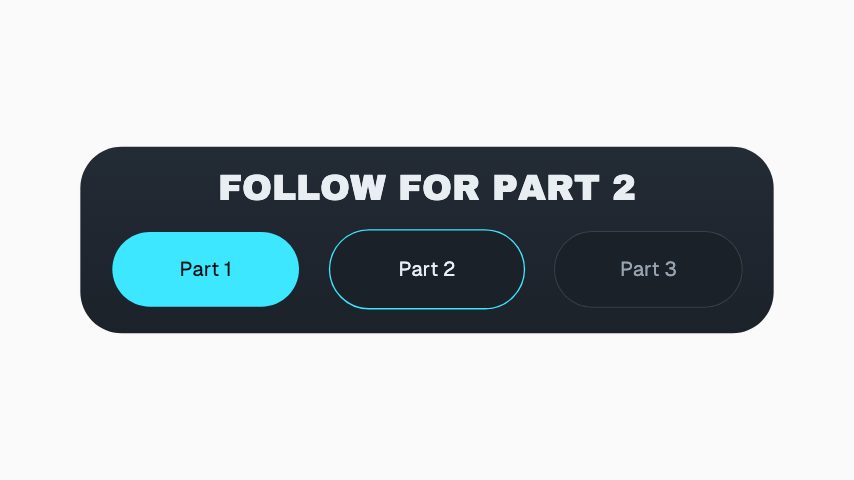 FOLLOW FOR PART 2

Part 1

Part 2

Part 3