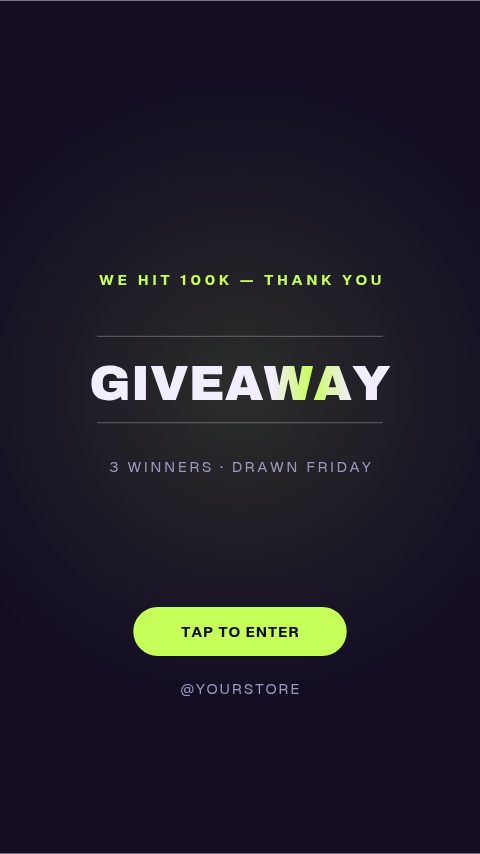 WE HIT 100K — THANK YOU

GIVEAWAY

3 WINNERS · DRAWN FRIDAY

TAP TO ENTER

@YOURSTORE