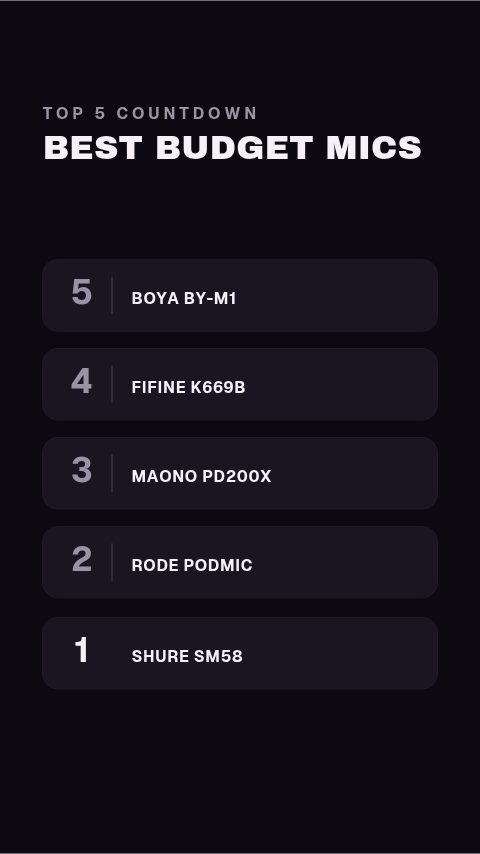 TOP 5 COUNTDOWN
BEST BUDGET MICS

5 BOYA BY-M1

4 FIFINE K669B

3 MAONO PD200X

2 RODE PODMIC

1 SHURE SM58