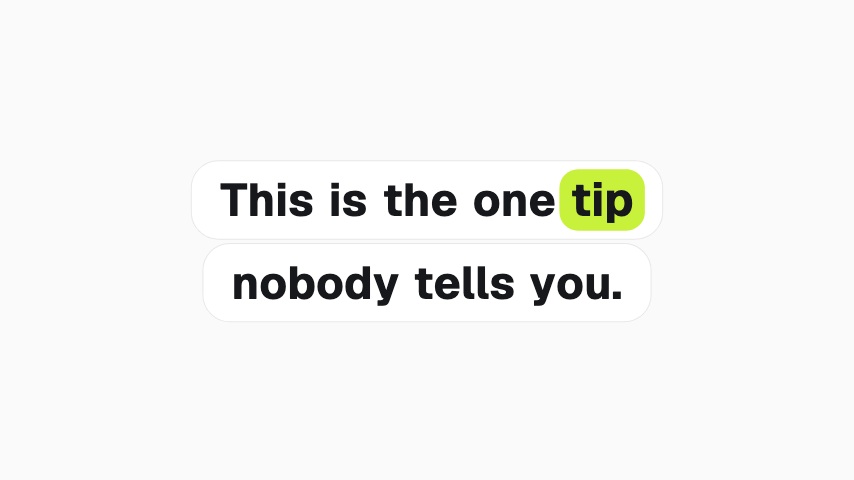 This is the one tip
nobody tells you.