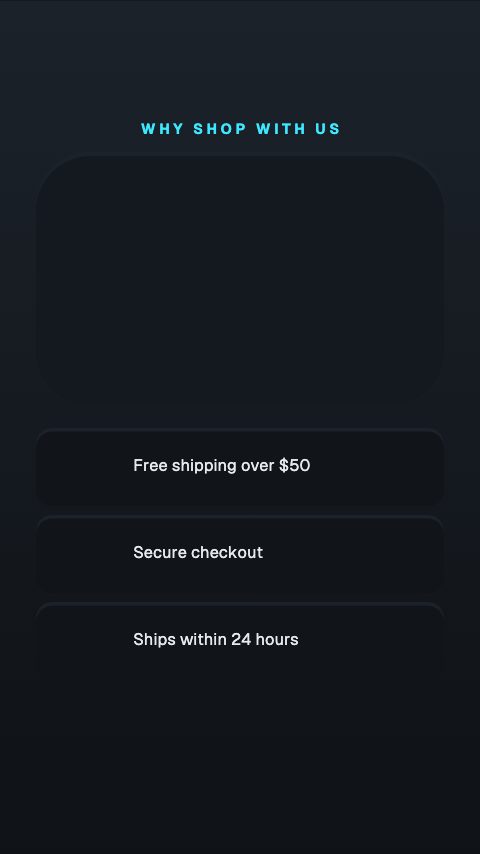 WHY SHOP WITH US

Free shipping over \$50

Secure checkout

Ships within 24 hours