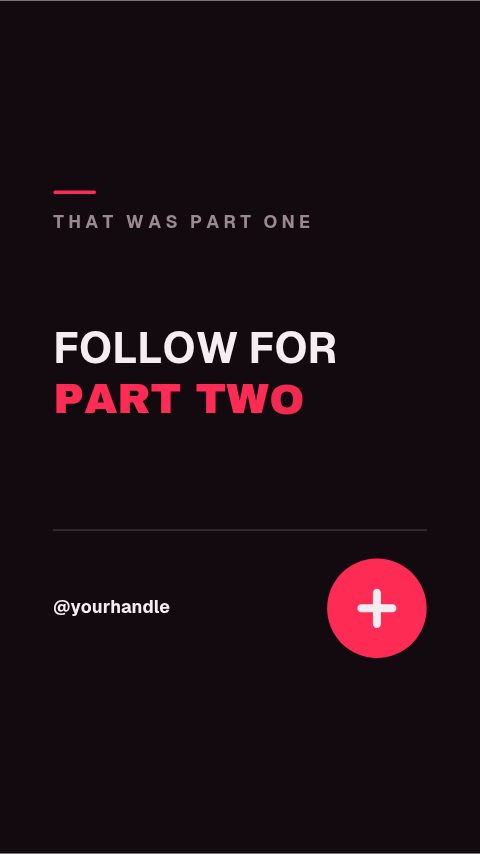 THAT WAS PART ONE

FOLLOW FOR
PART TWO

@yourhandle

+